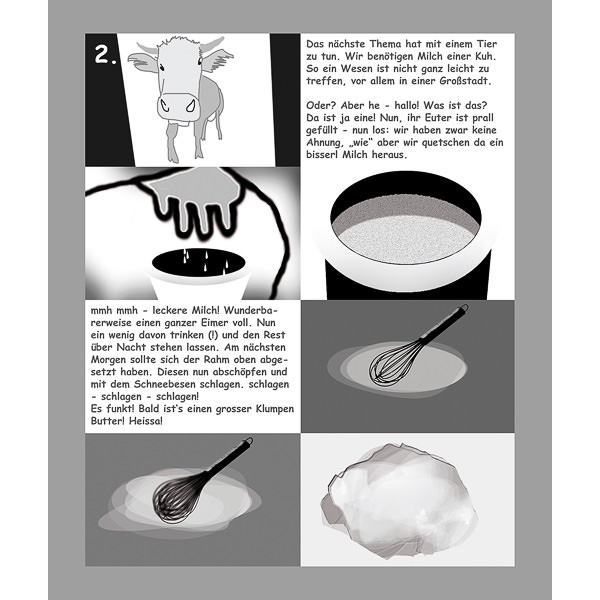 2.

Das nächste Thema hat mit einem Tier zu tun. Wir benötigen Milch einer Kuh. So ein Wesen ist nicht ganz leicht zu treffen, vor allem in einer Großstadt.

Oder? Aber he - hallo! Was ist das? Da ist ja eine! Nun, ihr Euter ist prall gefüllt - nun los: wir haben zwar keine Ahnung, „wie“ aber wir quetschen da ein bisserl Milch heraus.

mmh mmh - leckere Milch! Wunderbarerweise einen ganzer Eimer voll. Nun ein wenig davon trinken (!) und den Rest über Nacht stehen lassen. Am nächsten Morgen sollte sich der Rahm oben abgesetzt haben. Diesen nun abschöpfen und mit dem Schneebesen schlagen. schlagen - schlagen - schlagen!
Es funkt! Bald ist's einen grosser Klumpen Butter! Heissa!